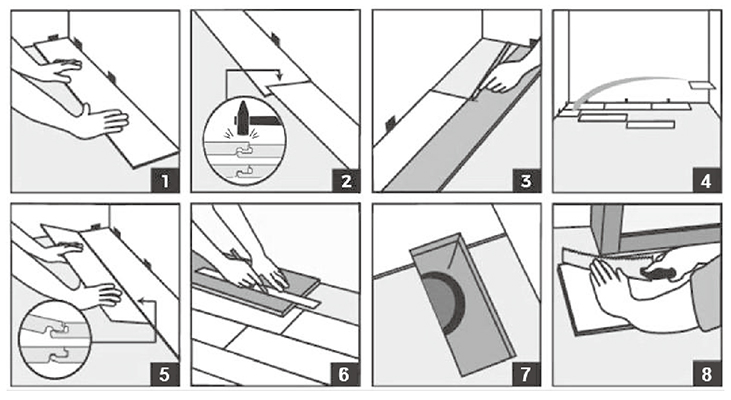 1
2
3
4
5
6
7
8